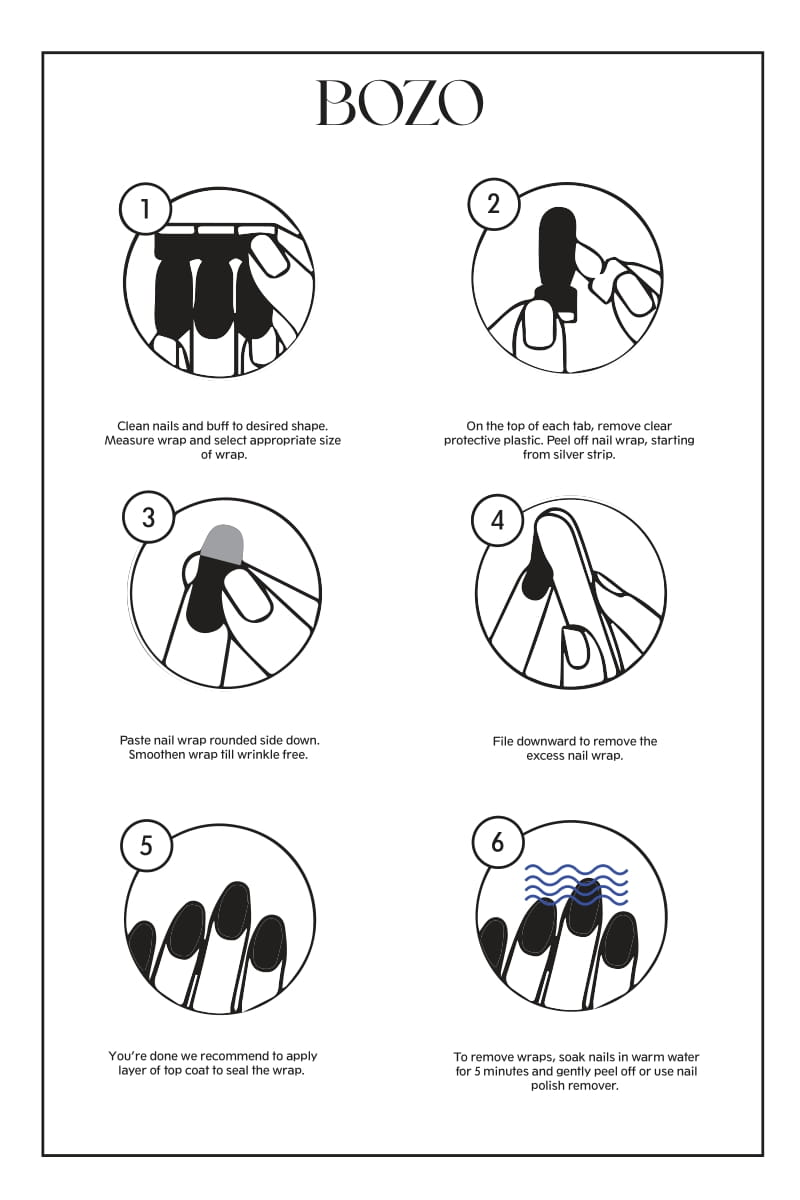 BOZO

1

Clean nails and buff to desired shape. Measure wrap and select appropriate size of wrap.

2

On the top of each tab, remove clear protective plastic. Peel off nail wrap, starting from silver strip.

3

Paste nail wrap rounded side down. Smoothen wrap till wrinkle free.

4

File downward to remove the excess nail wrap.

5

You're done we recommend to apply layer of top coat to seal the wrap.

6

To remove wraps, soak nails in warm water for 5 minutes and gently peel off or use nail polish remover.